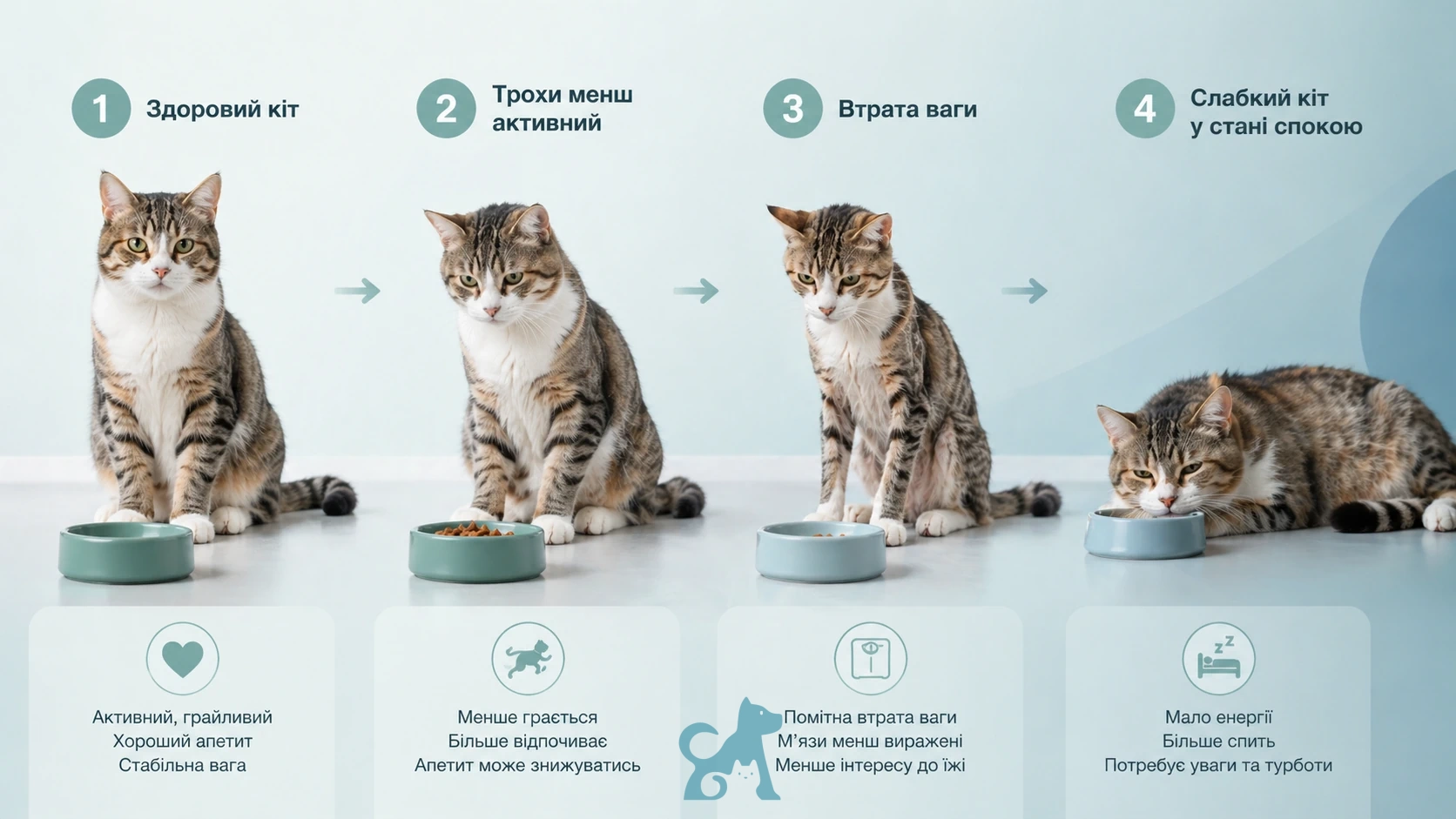 1 Здоровий кіт

2 Трохи менш активний

3 Втрата ваги

4 Слабкий кіт у стані спокою

Активний, грайливий
Хороший апетит
Стабільна вага

Менше грається
Більше відпочиває
Апетит може знижуватись

Помітна втрата ваги
М'язи менш виражені
Менше інтересу до їжі

Мало енергії
Більше спить
Потребує уваги та турботи