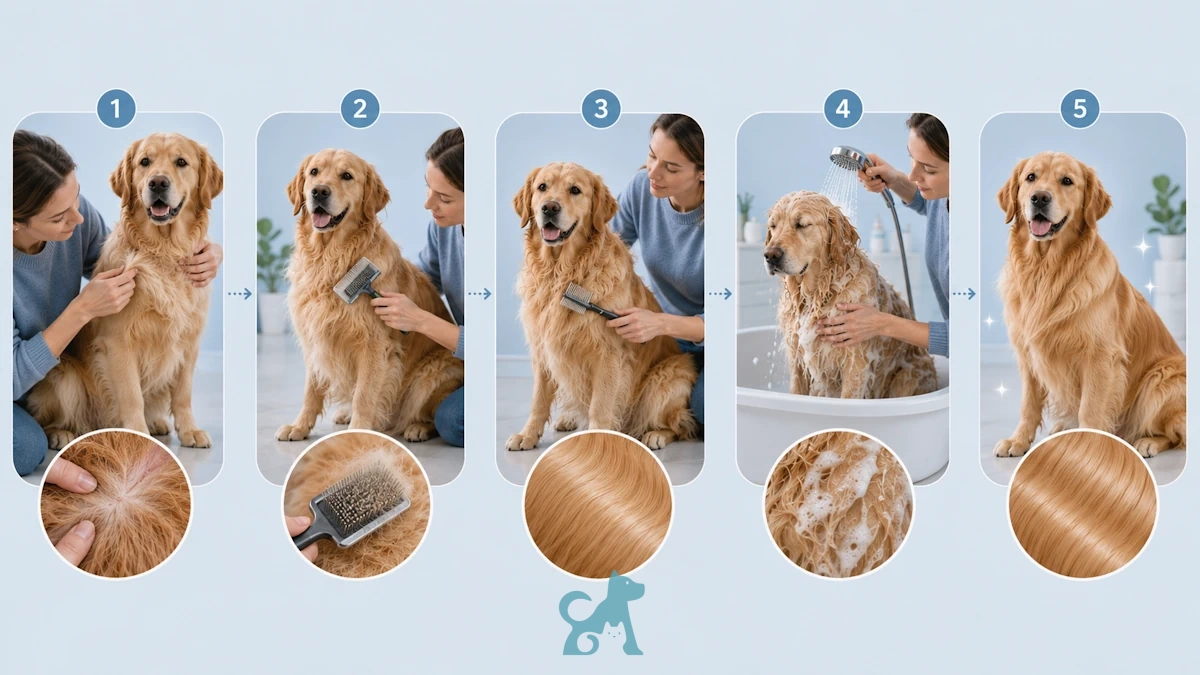 1

2

3

4

5