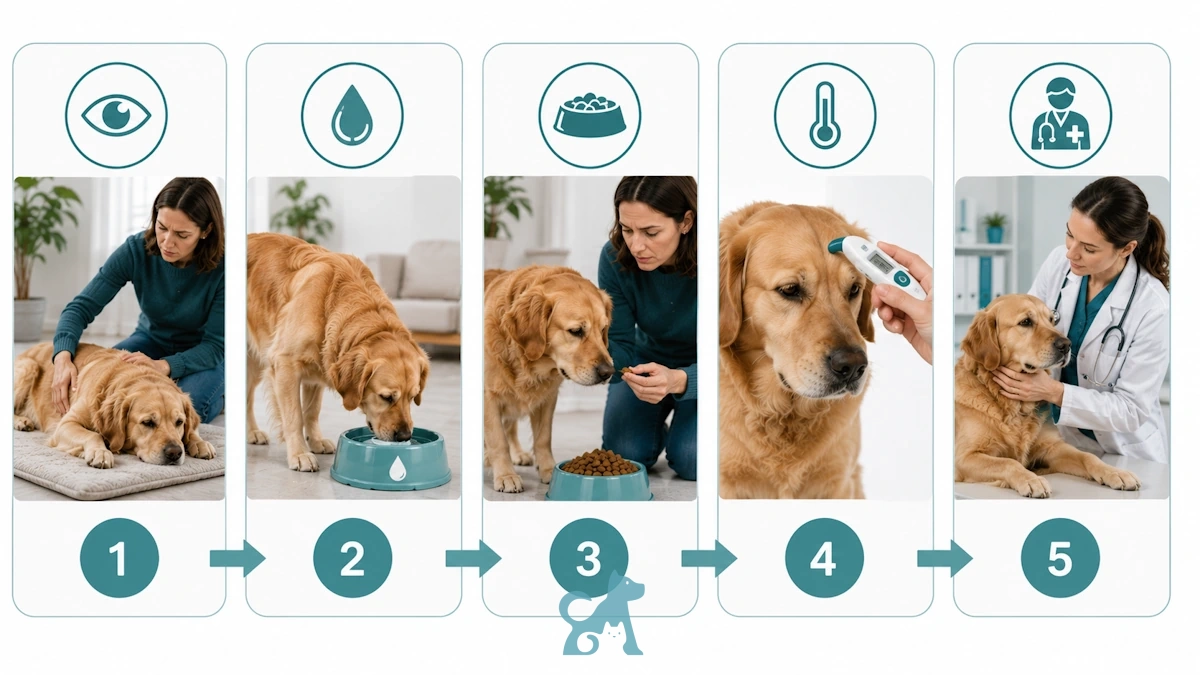 1

2

3

4

5