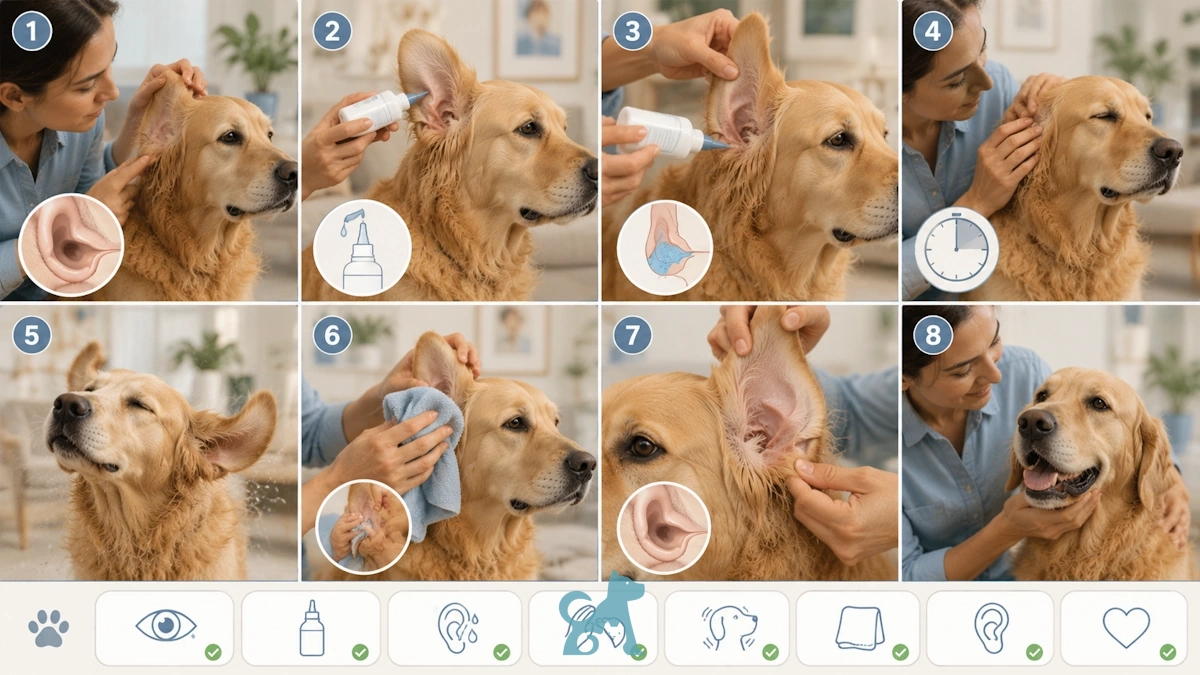 1
2
3
4
5
6
7
8