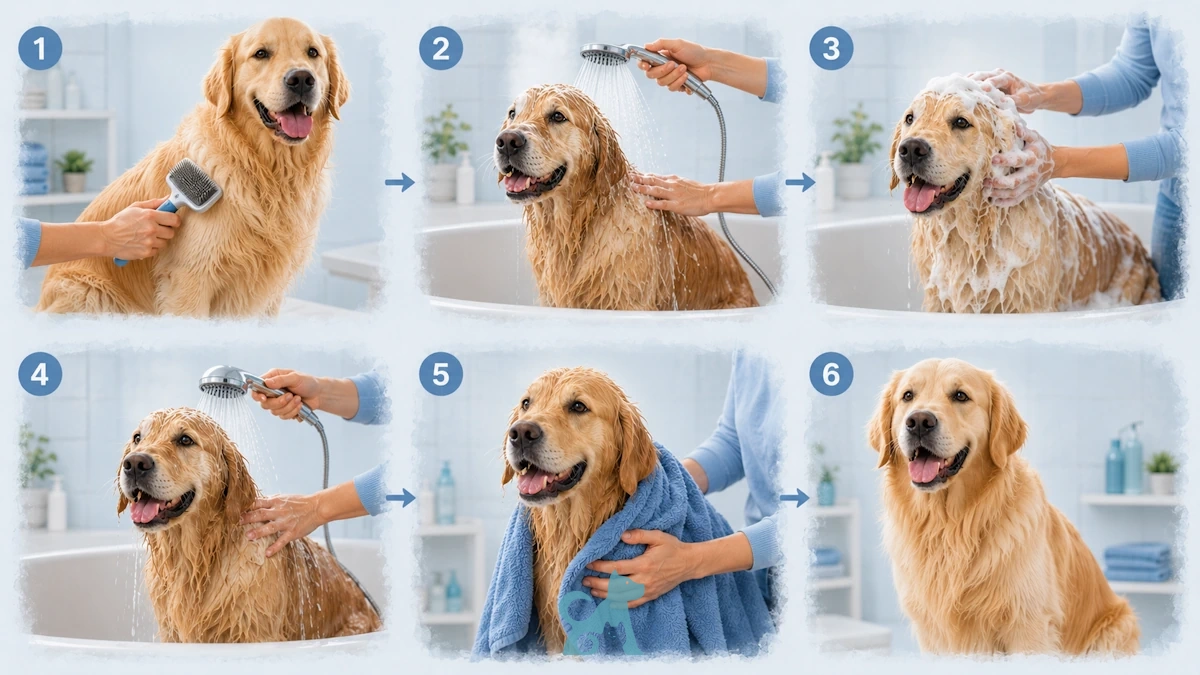 1
2
3
4
5
6