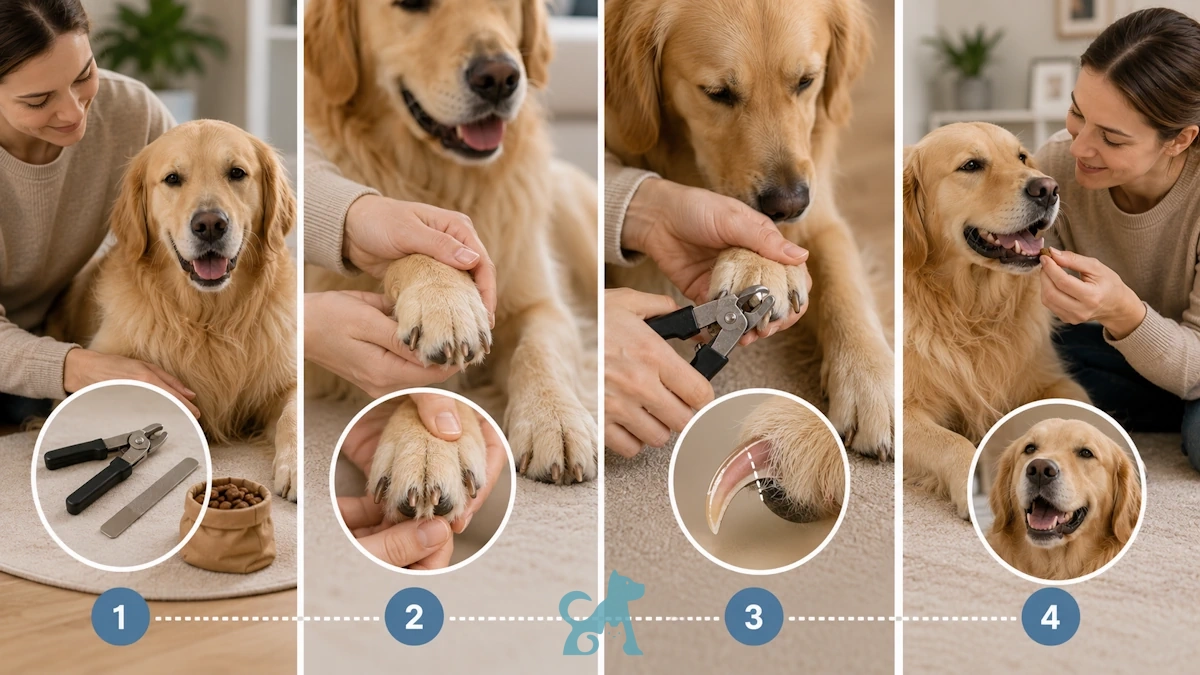 1
2
3
4