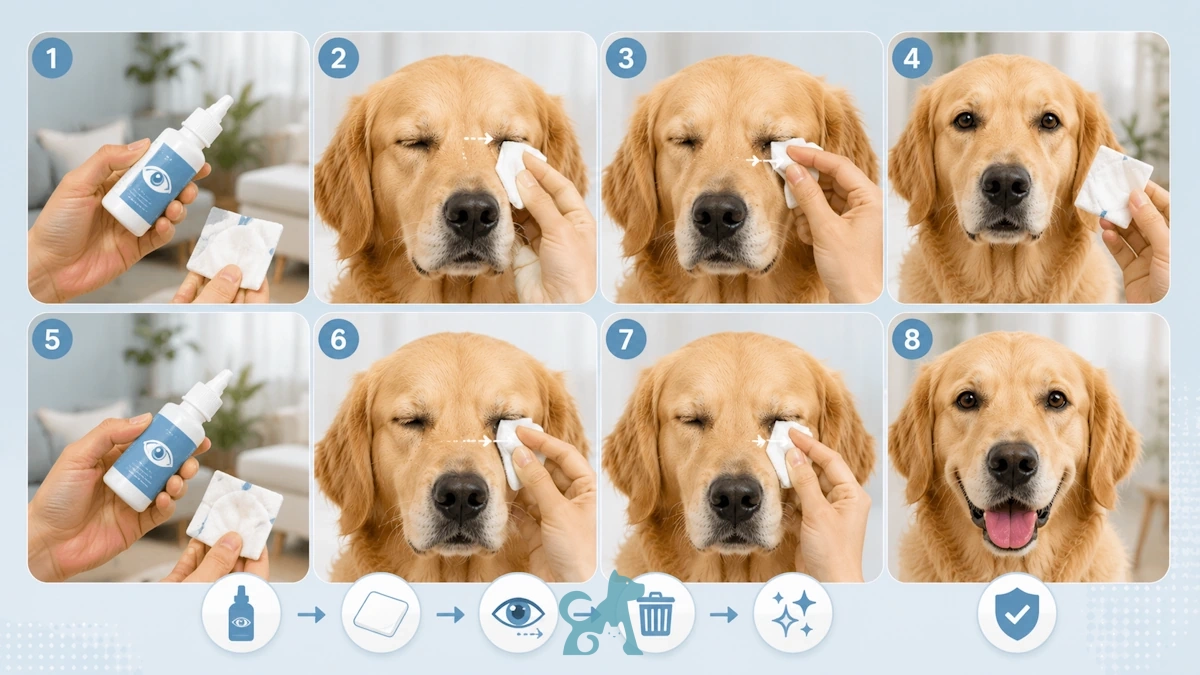 1
2
3
4
5
6
7
8