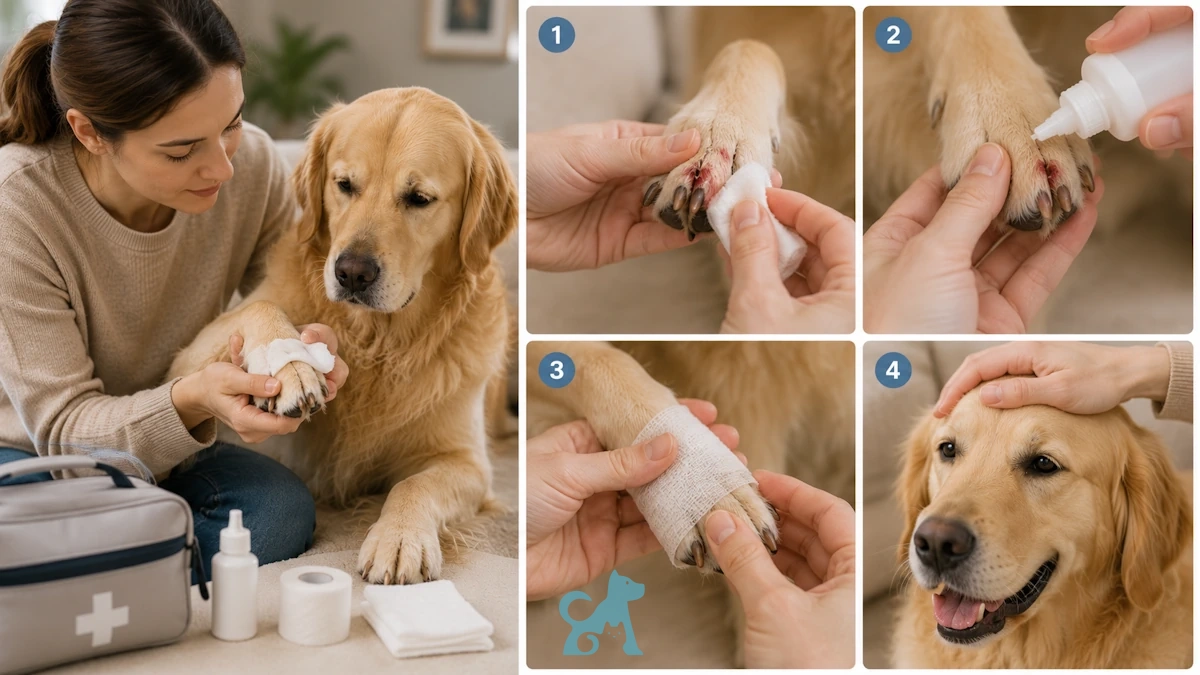 1
2
3
4